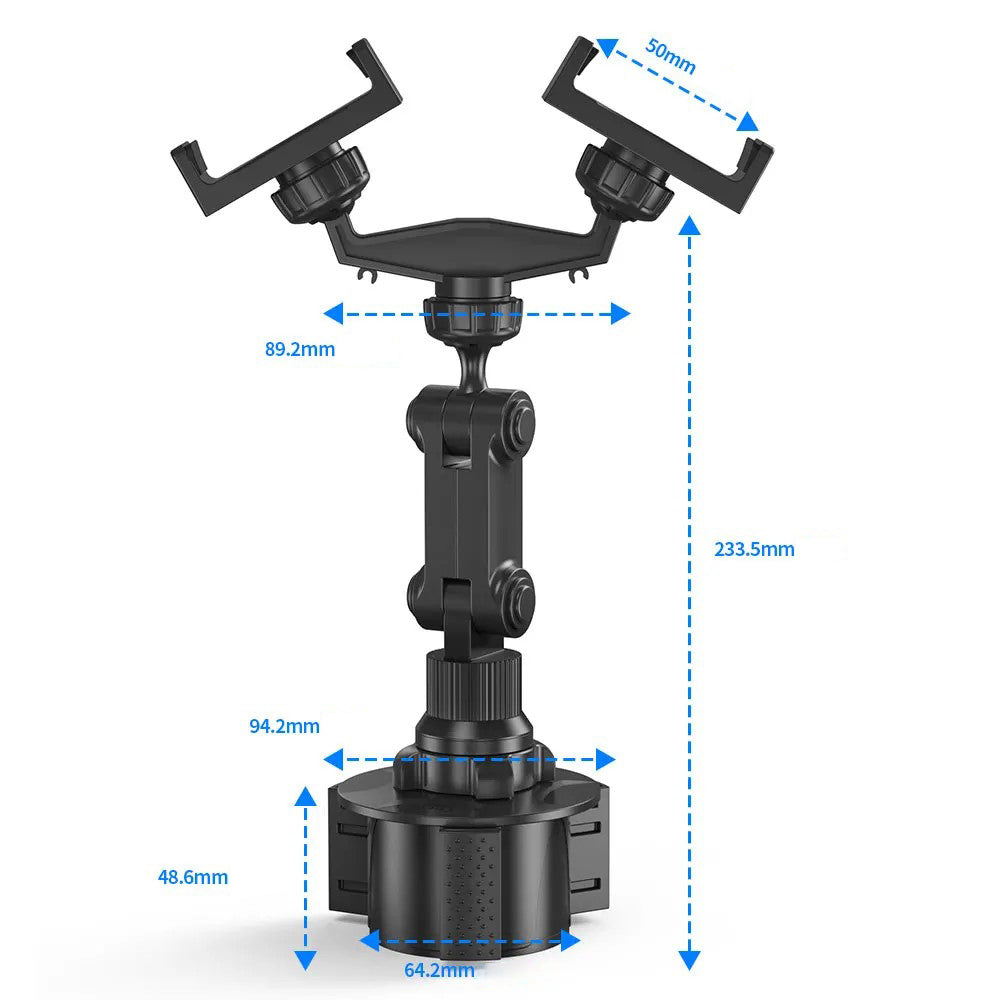 50mm

89.2mm

233.5mm

94.2mm

48.6mm

64.2mm