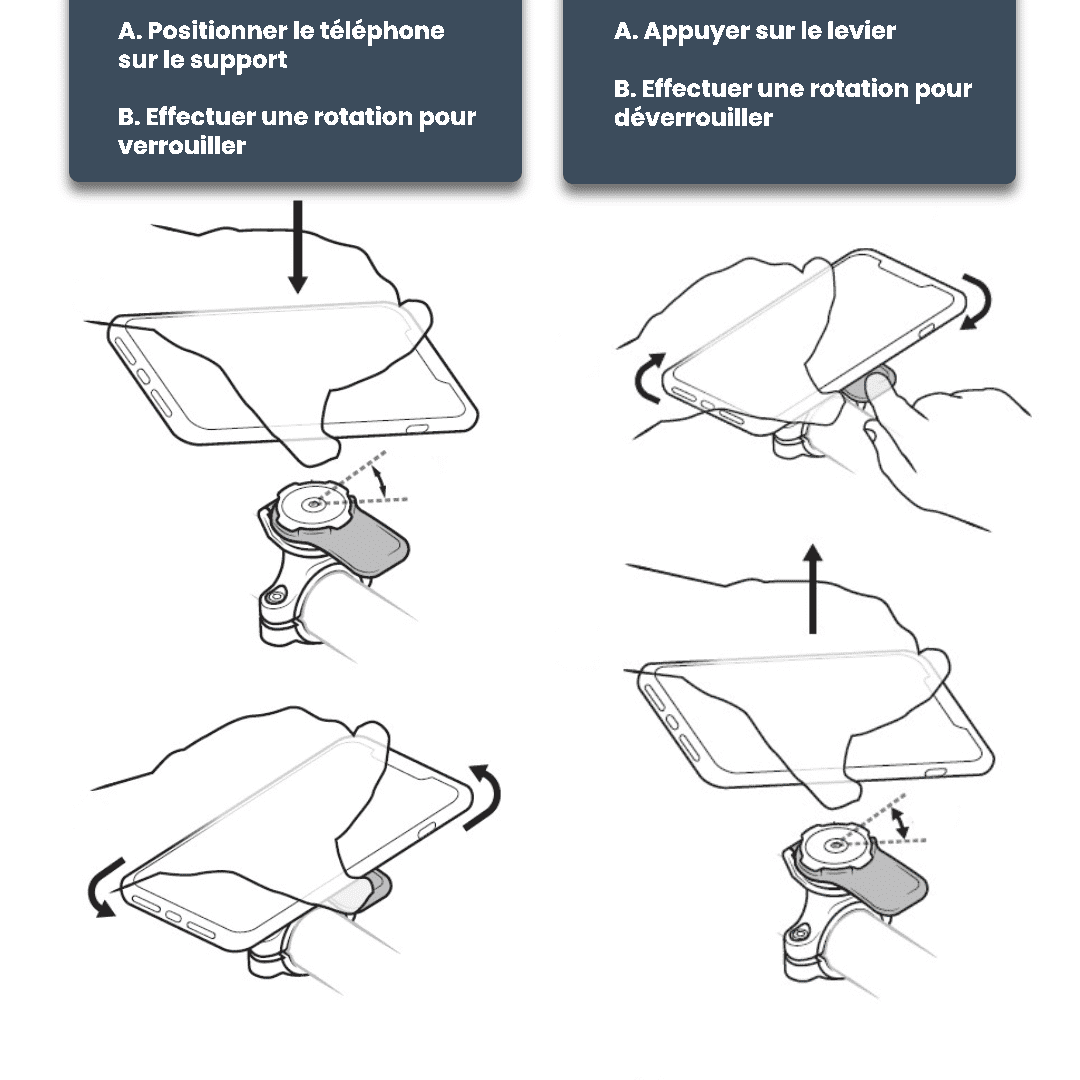 A. Positionner le téléphone sur le support

B. Effectuer une rotation pour verrouiller

A. Appuyer sur le levier

B. Effectuer une rotation pour déverrouiller