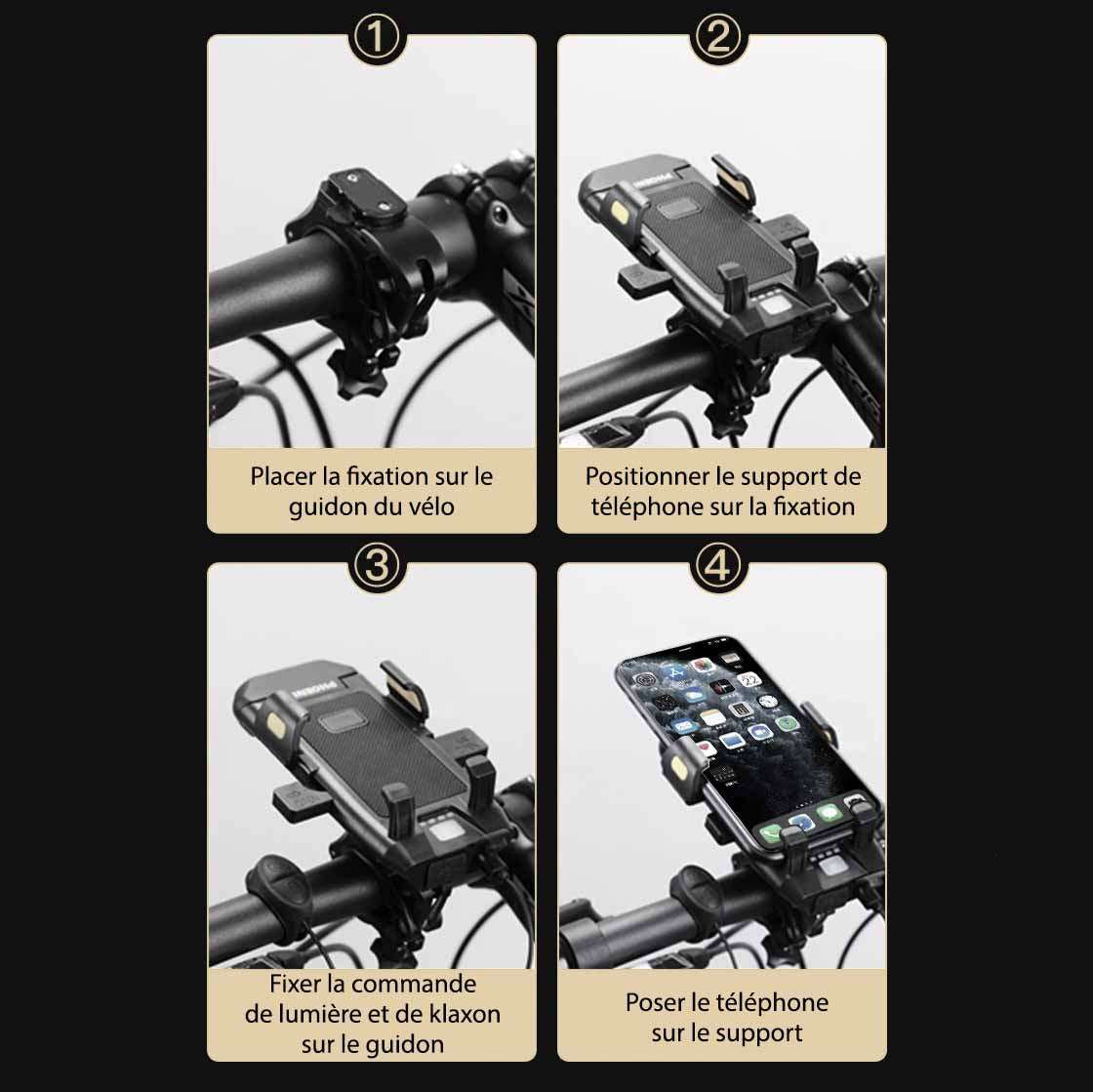 ①

Placer la fixation sur le guidon du vélo

②

Positionner le support de téléphone sur la fixation

③

Fixer la commande de lumière et de klaxon sur le guidon

④

Poser le téléphone sur le support