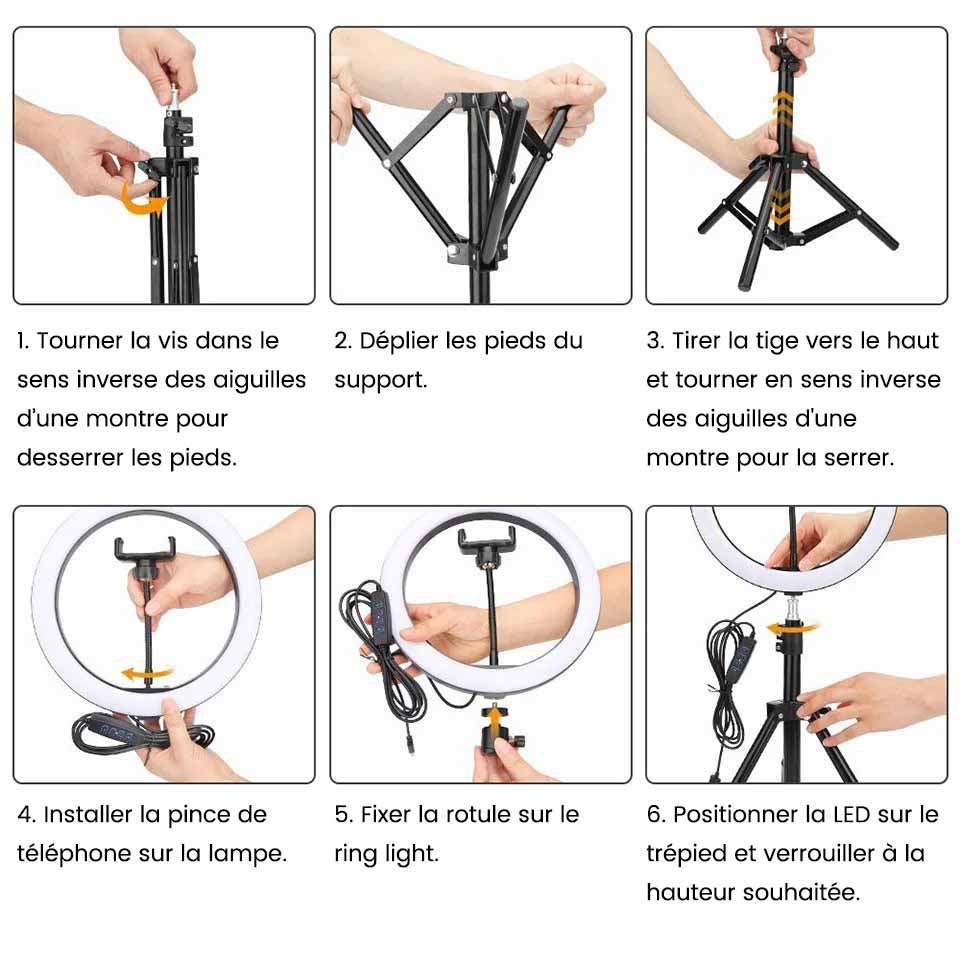 1. Tourner la vis dans le sens inverse des aiguilles d'une montre pour desserrer les pieds.

2. Déplier les pieds du support.

3. Tirer la tige vers le haut et tourner en sens inverse des aiguilles d'une montre pour la serrer.

4. Installer la pince de téléphone sur la lampe.

5. Fixer la rotule sur le ring light.

6. Positionner la LED sur le trépied et verrouiller à la hauteur souhaitée.